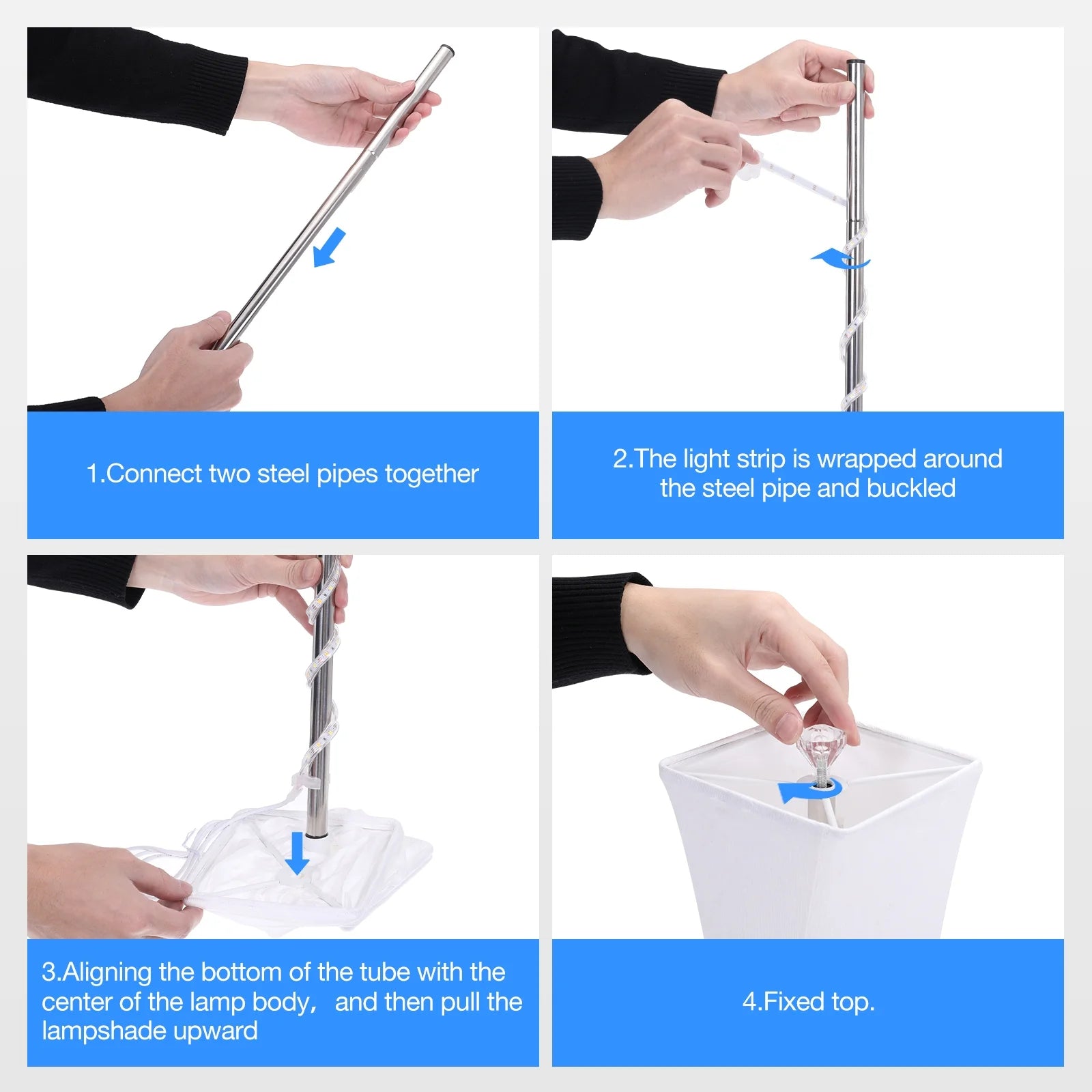 1.Connect two steel pipes together

2.The light strip is wrapped around the steel pipe and buckled

3.Aligning the bottom of the tube with the center of the lamp body， and then pull the lampshade upward

4.Fixed top.